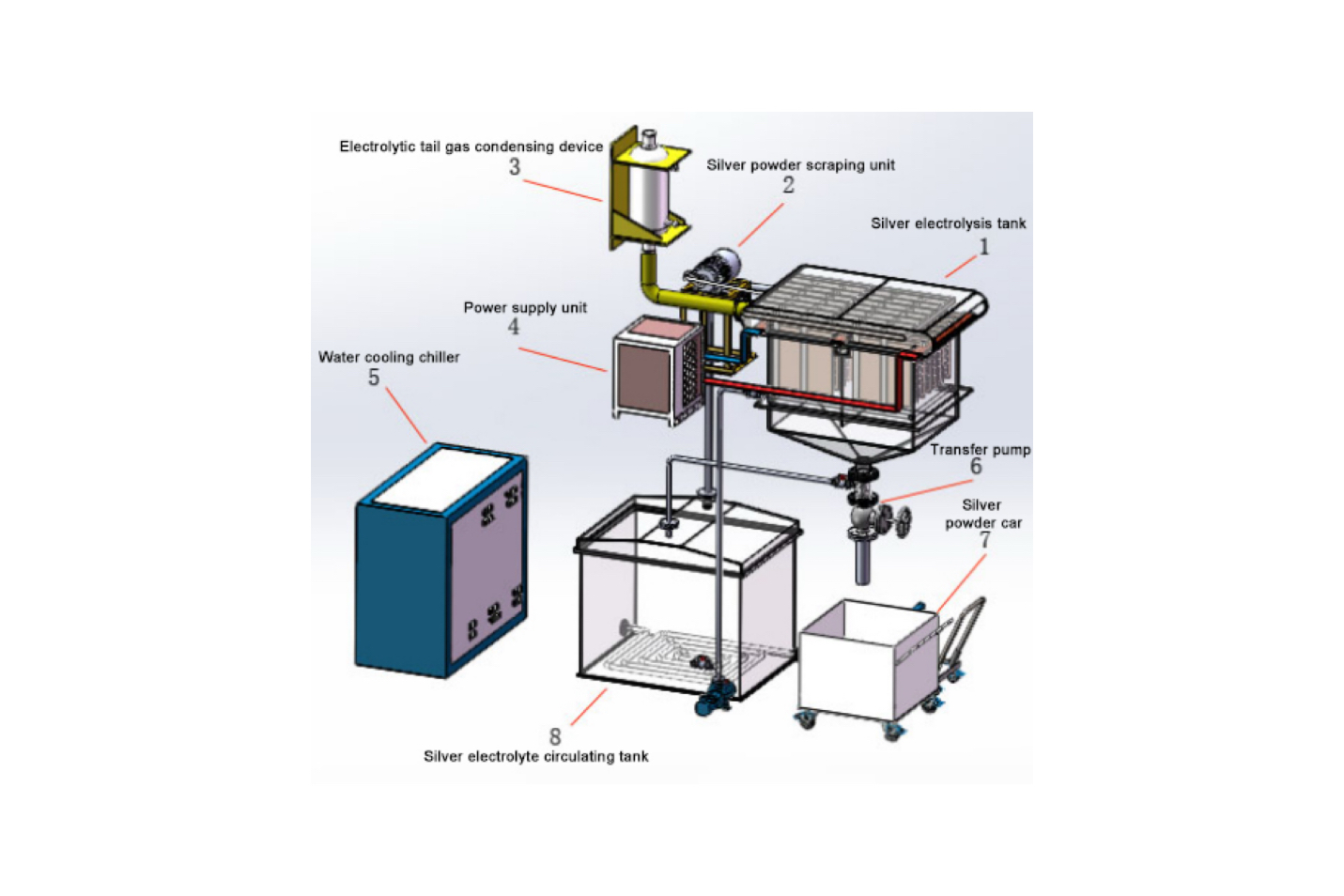 Electrolytic tail gas condensing device
3

Silver powder scraping unit
2

Silver electrolysis tank
1

Power supply unit
4

Water cooling chiller
5

Transfer pump
6

Silver powder car
7

8
Silver electrolyte circulating tank