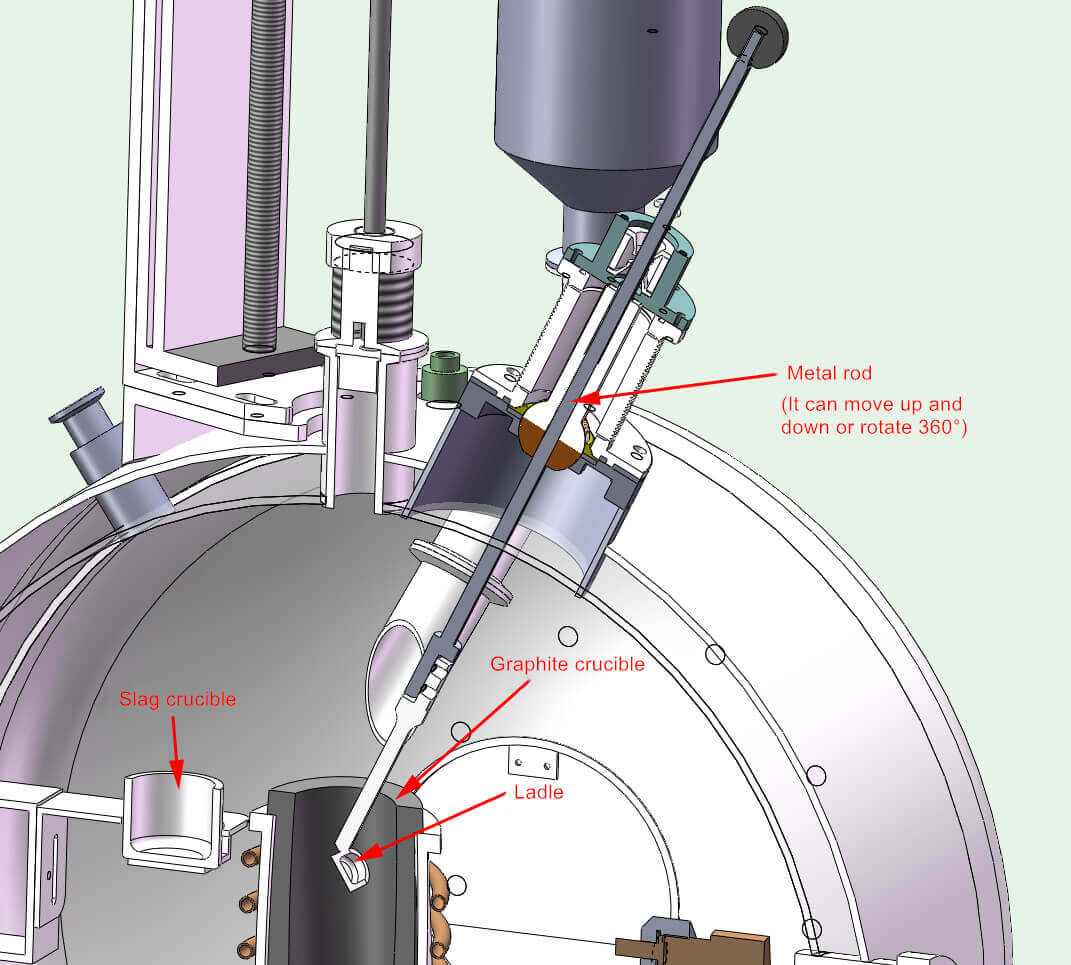 Metal rod
(It can move up and down or rotate 360°)

Graphite crucible

Slag crucible

Ladle